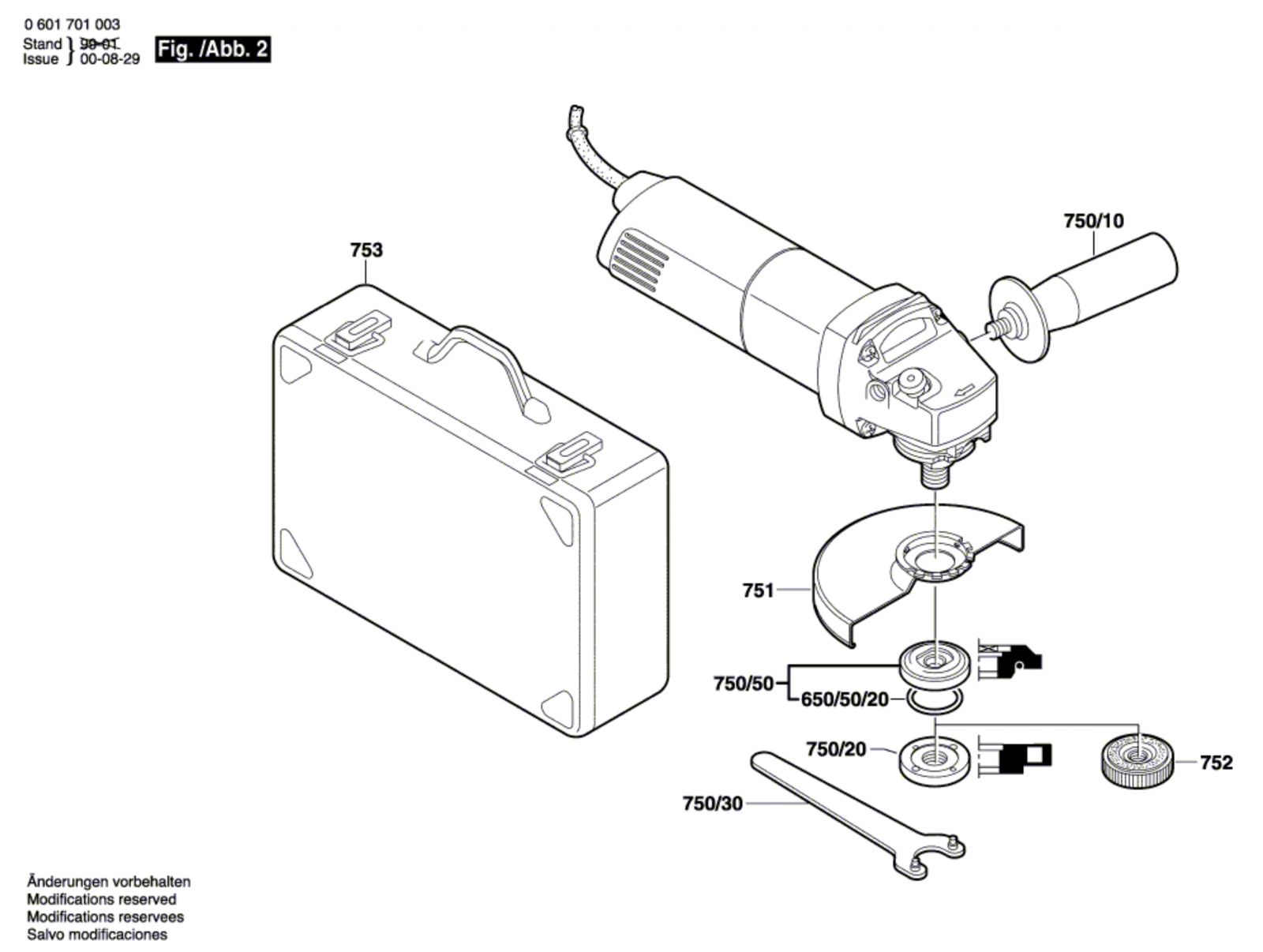 0 601 701 003
Stand
Issue
99-01
00-08-29
Fig. /Abb. 2

753

750/10

751

750/50

650/50/20

750/20

752

750/30

Änderungen vorbehalten
Modifications reserved
Modifications reservees
Salvo modificaciones